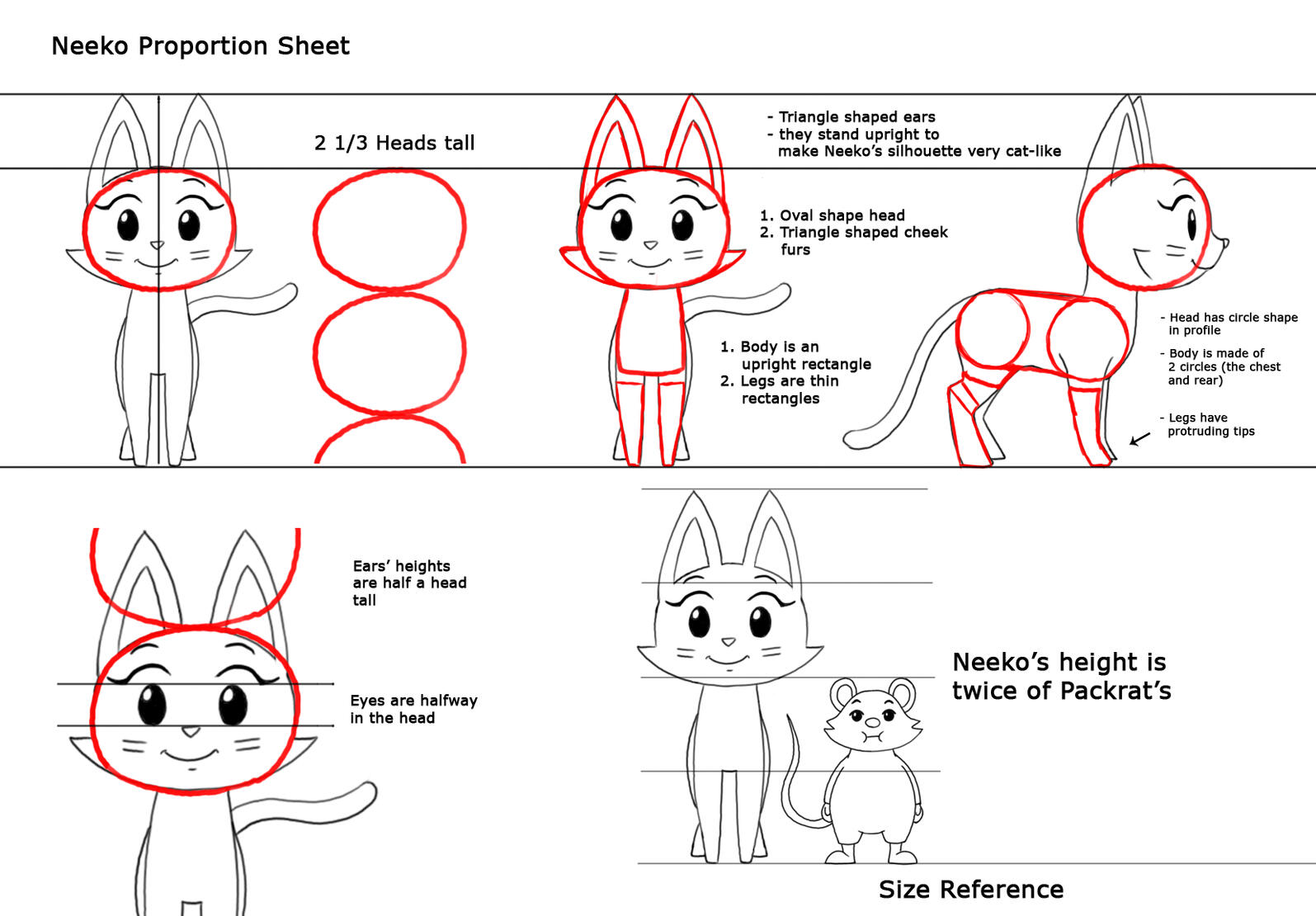 Neeko Proportion Sheet

2 1/3 Heads tall

- Triangle shaped ears
- they stand upright to make Neeko's silhouette very cat-like

1. Oval shape head
2. Triangle shaped cheek furs

1. Body is an upright rectangle
2. Legs are thin rectangles

- Head has circle shape in profile
- Body is made of 2 circles (the chest and rear)
- Legs have protruding tips

Ears' heights are half a head tall

Eyes are halfway in the head

Neeko's height is twice of Packrat's

Size Reference