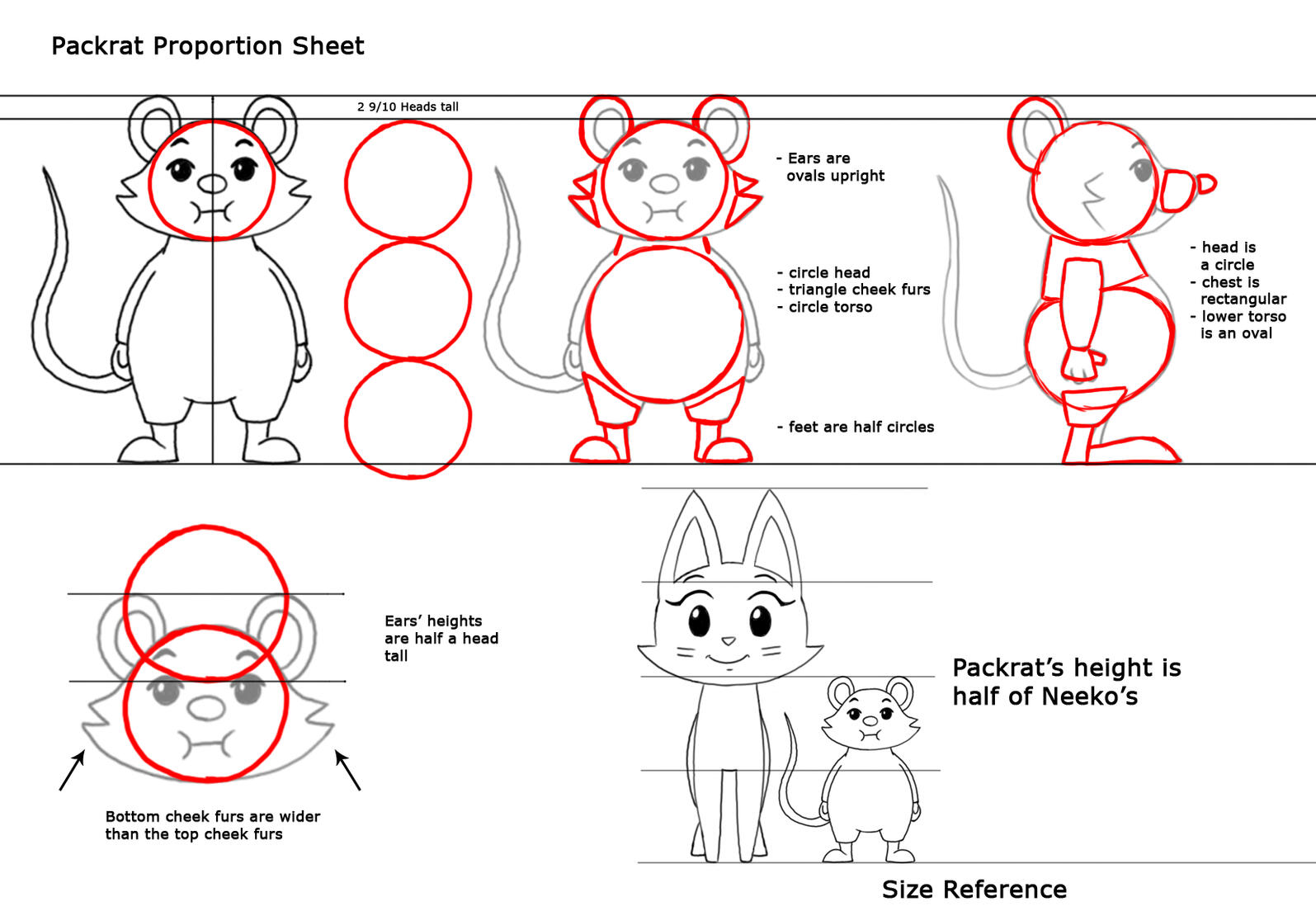 Packrat Proportion Sheet

2 9/10 Heads tall

- Ears are ovals upright

- circle head
- triangle cheek furs
- circle torso

- feet are half circles

- head is a circle
- chest is rectangular
- lower torso is an oval

Ears' heights are half a head tall

Bottom cheek furs are wider than the top cheek furs

Packrat's height is half of Neeko's

Size Reference